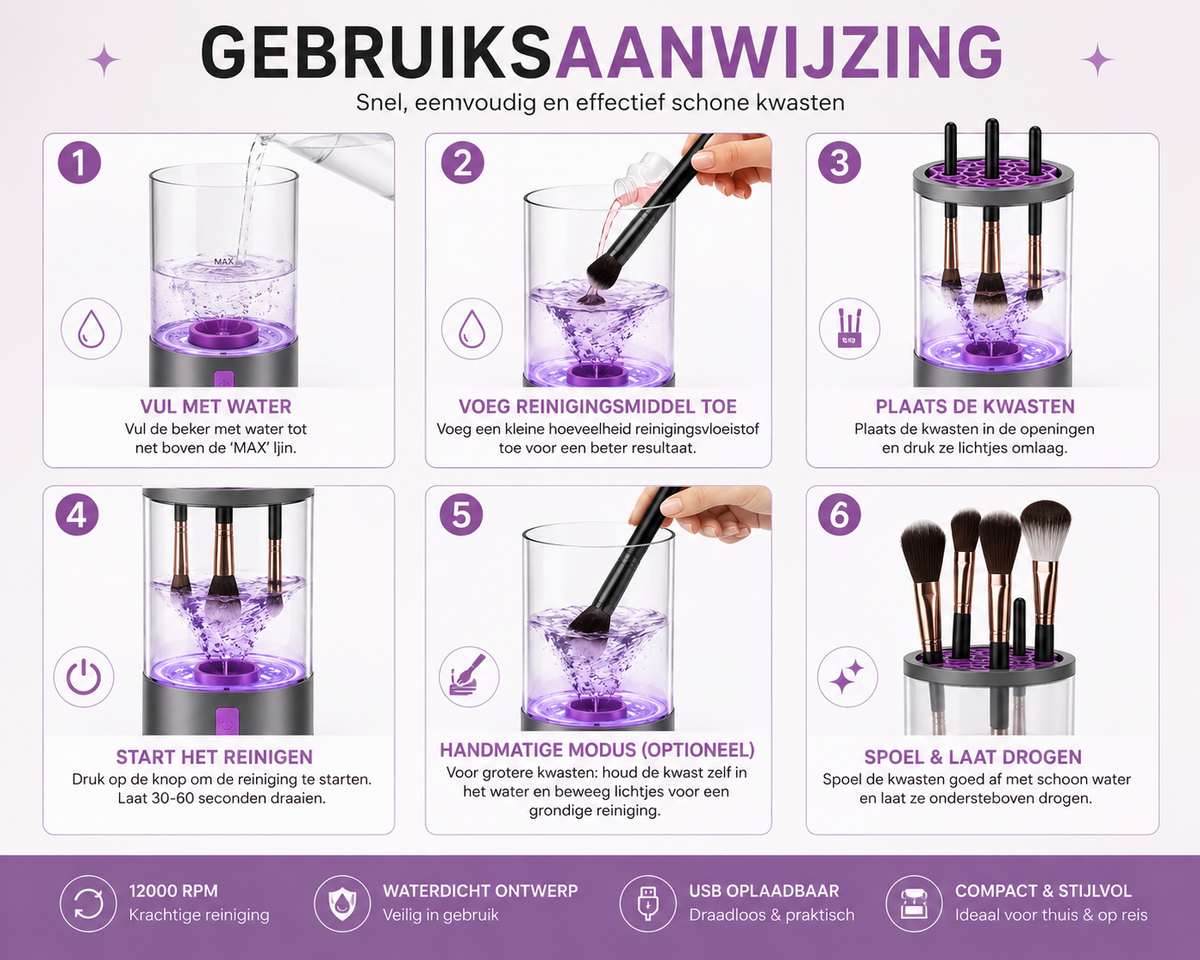 GEBRUIKSAANWIJZING

Snel, eenvoudig en effectief schone kwasten

1

MAX

VUL MET WATER

Vul de beker met water tot net boven de 'MAX' lijn.

2

VOEG REINIGINGSMIDDEL TOE

Voeg een kleine hoeveelheid reinigingsvloeistof toe voor een beter resultaat.

3

PLAATS DE KWASTEN

Plaats de kwasten in de openingen en druk ze lichtjes omlaag.

4

START HET REINIGEN

Druk op de knop om de reiniging te starten. Laat 30-60 seconden draaien.

5

HANDMATIGE MODUS (OPTIONEEL)

Voor grotere kwasten: houd de kwast zelf in het water en beweeg lichtjes voor een grondige reiniging.

6

SPOEL & LAAT DROGEN

Spoel de kwasten goed af met schoon water en laat ze ondersteboven drogen.

12000 RPM
Krachtige reiniging

WATERDICHT ONTWERP
Veilig in gebruik

USB OPLAADBAAR
Draadloos & praktisch

COMPACT & STIJLVOL
Ideaal voor thuis & op reis